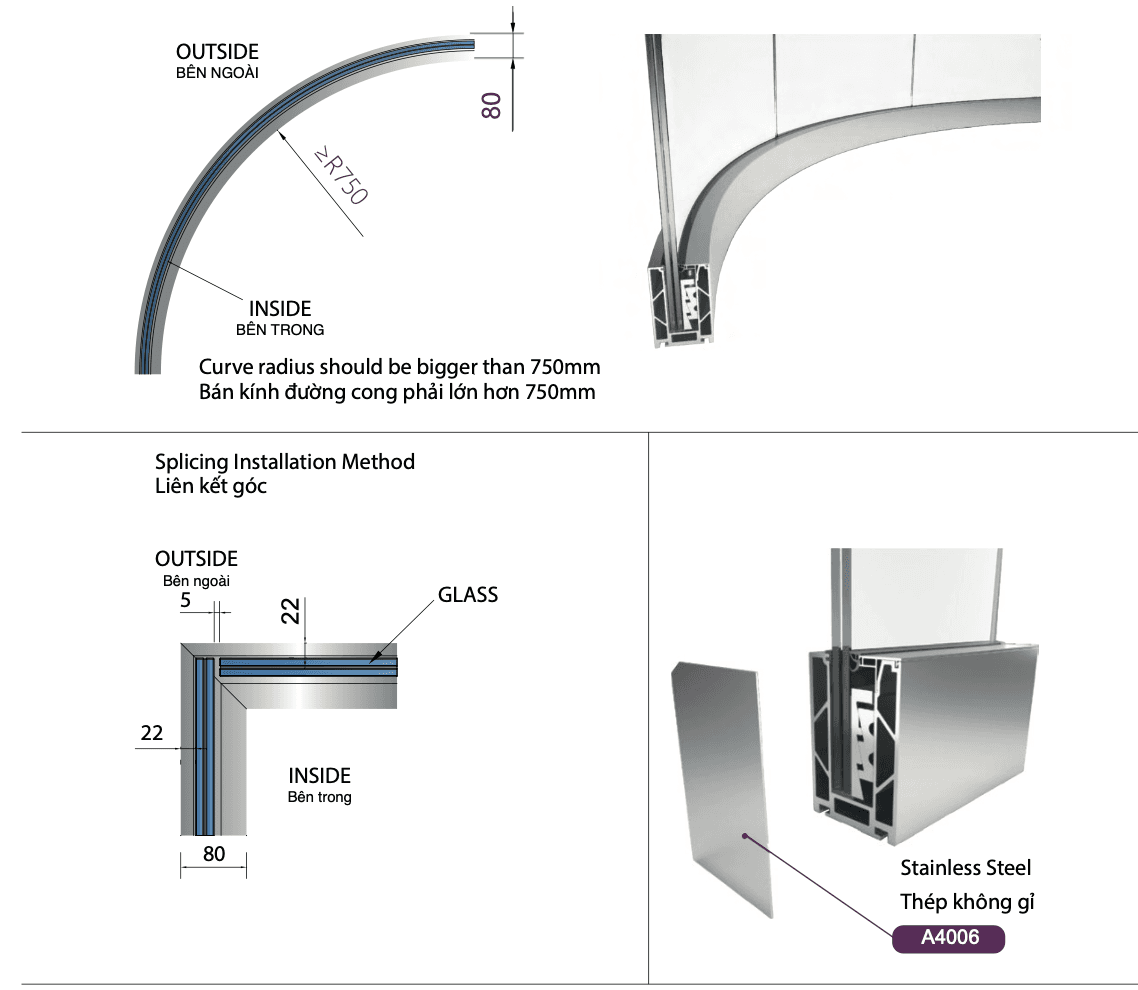 OUTSIDE
BÊN NGOÀI

80

≥R750

INSIDE
BÊN TRONG

Curve radius should be bigger than 750mm
Bán kính đường cong phải lớn hơn 750mm

Splicing Installation Method
Liên kết góc

OUTSIDE
Bên ngoài

5

22

GLASS

22

INSIDE
Bên trong

80

Stainless Steel
Thép không gỉ

A4006