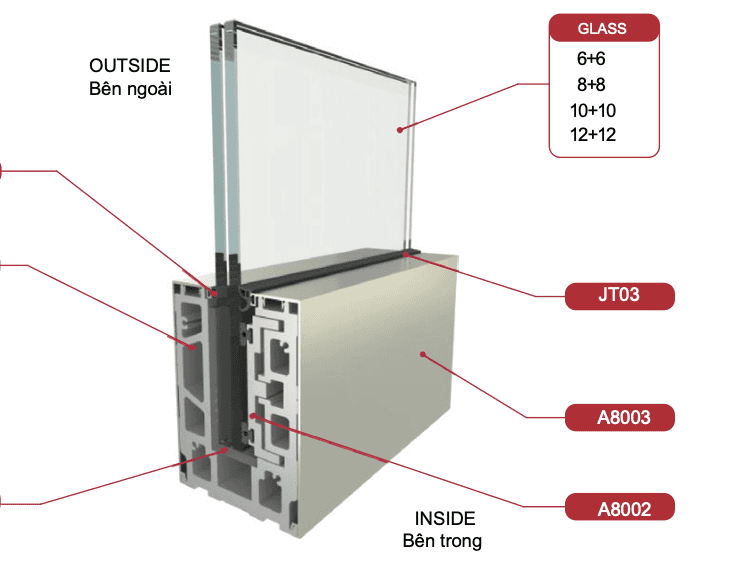 OUTSIDE
Bên ngoài

GLASS
6+6
8+8
10+10
12+12

JT03

A8003

A8002

INSIDE
Bên trong