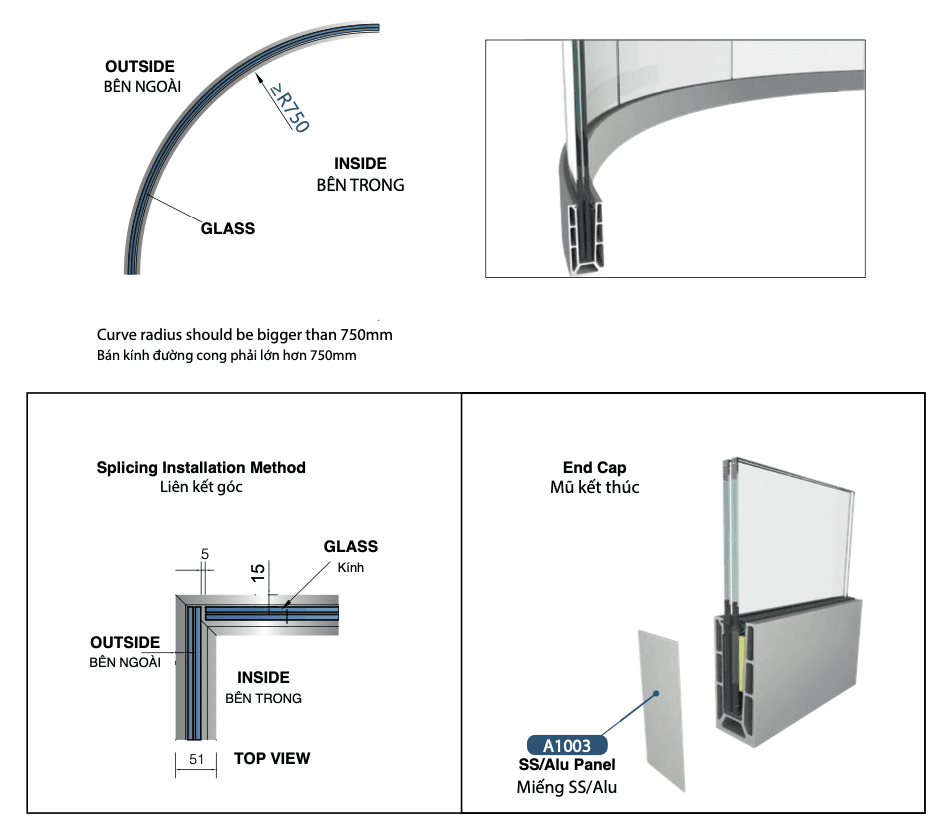 OUTSIDE
BÊN NGOÀI

≥R750

INSIDE
BÊN TRONG

GLASS

Curve radius should be bigger than 750mm
Bán kính đường cong phải lớn hơn 750mm

Splicing Installation Method
Liên kết góc

5

15

GLASS
Kính

OUTSIDE
BÊN NGOÀI

INSIDE
BÊN TRONG

51

TOP VIEW

End Cap
Mũ kết thúc

A1003
SS/Alu Panel
Miếng SS/Alu