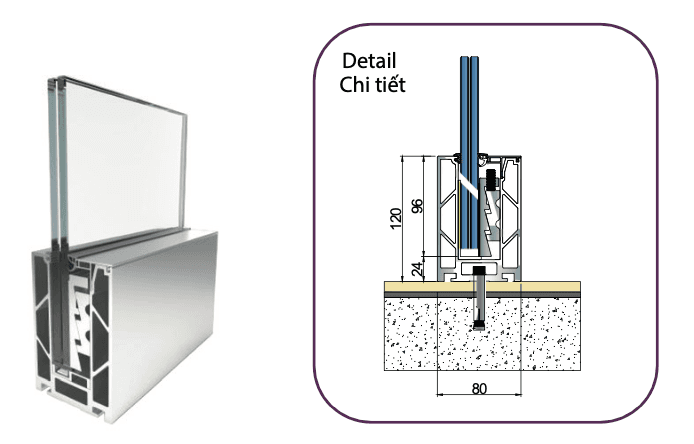 Detail
Chi tiết

120
96
24
80